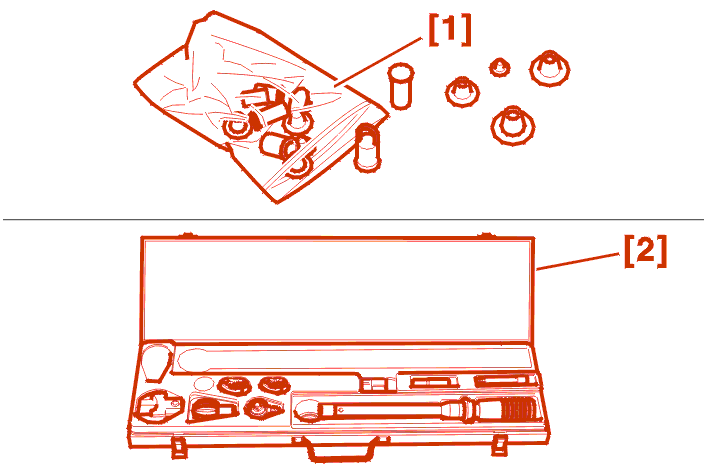 [1]

[2]