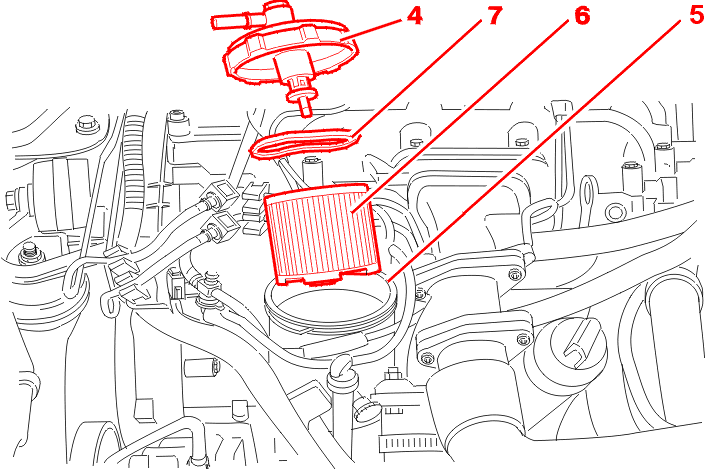 4
7
6
5