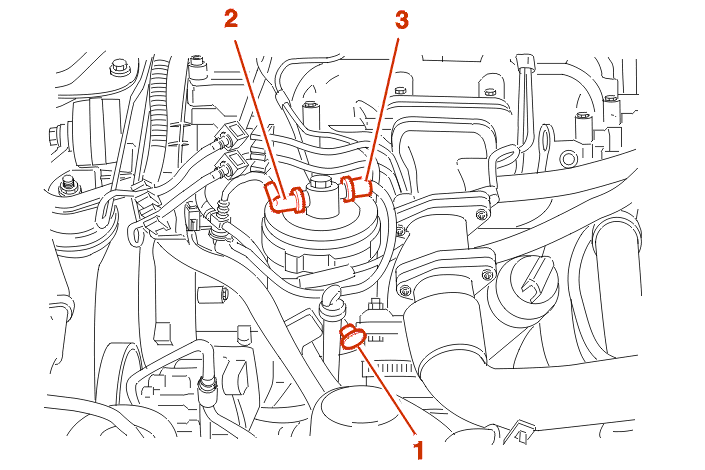 2
3
1