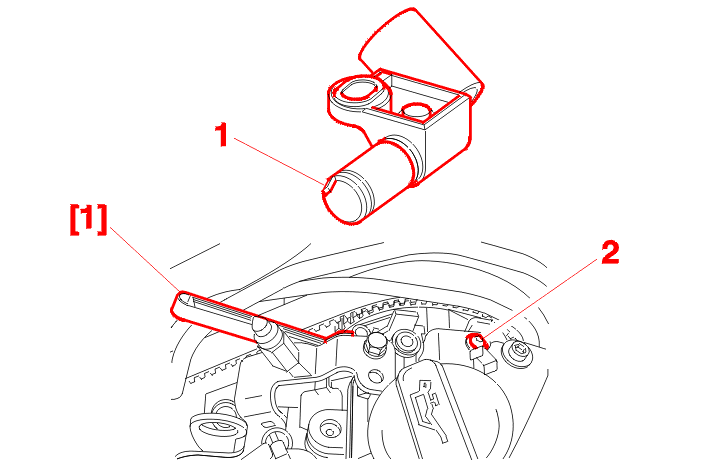 1

[1]

2