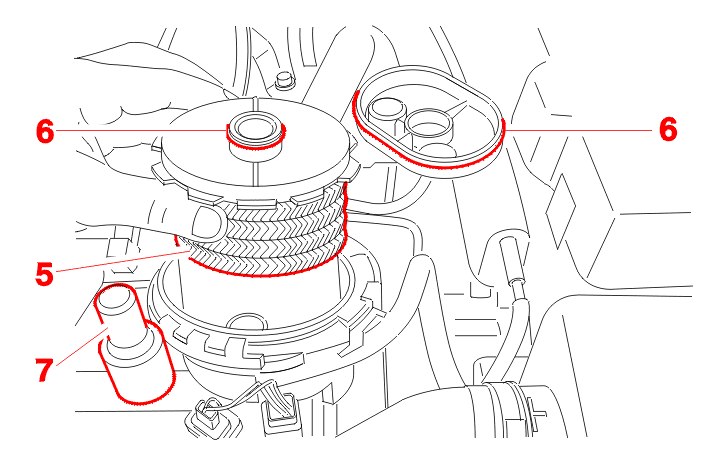 6
6
5
7