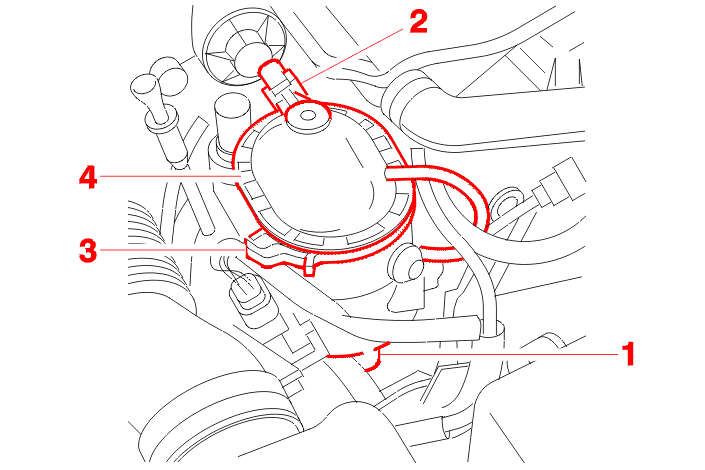 2
4
3
1