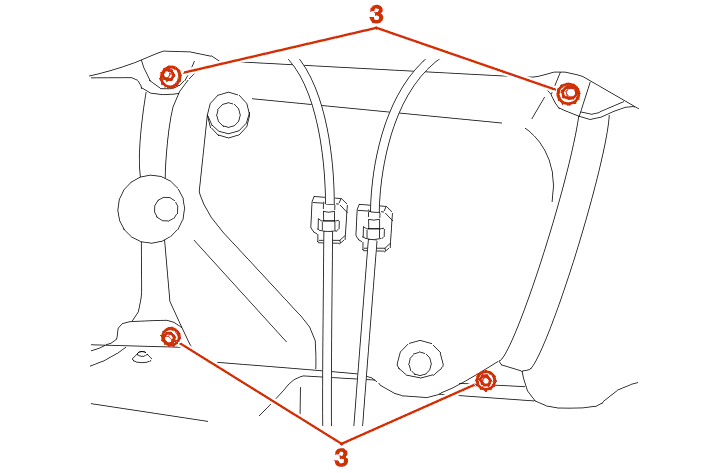 3

3