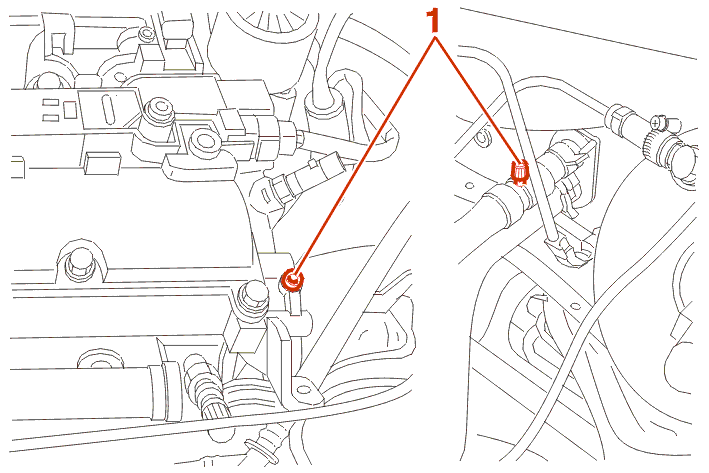 1