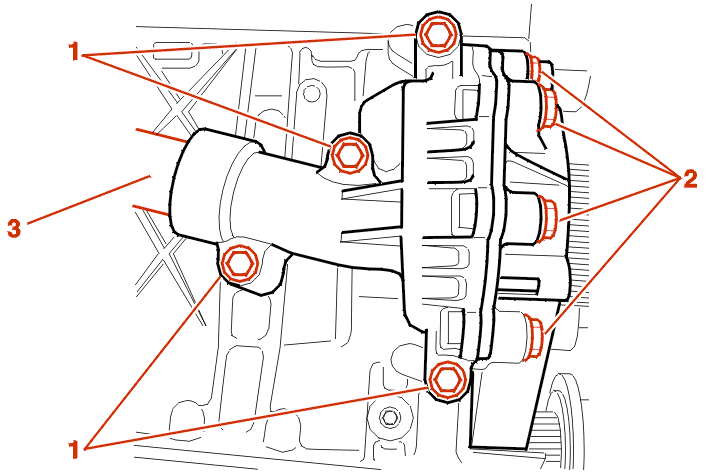 1
2
3
1