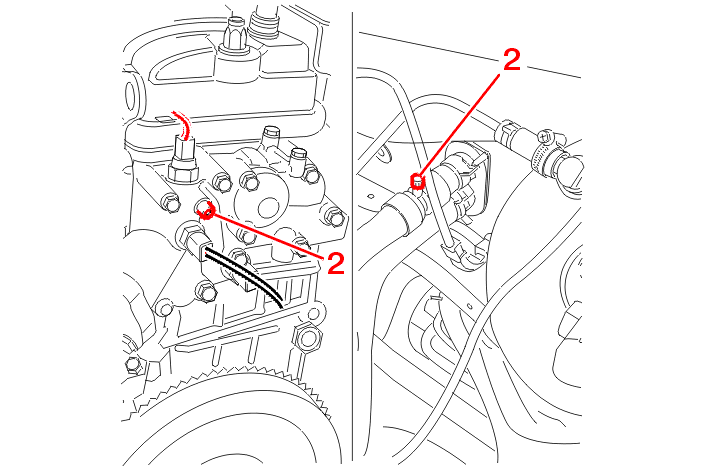 2

2