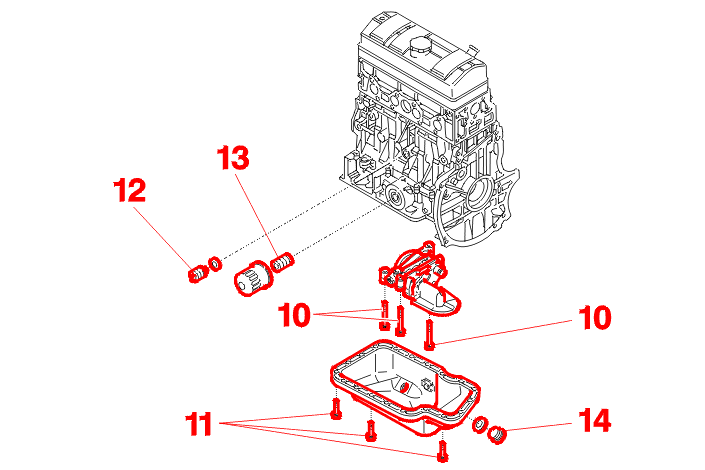 13
12
10
10
11
14