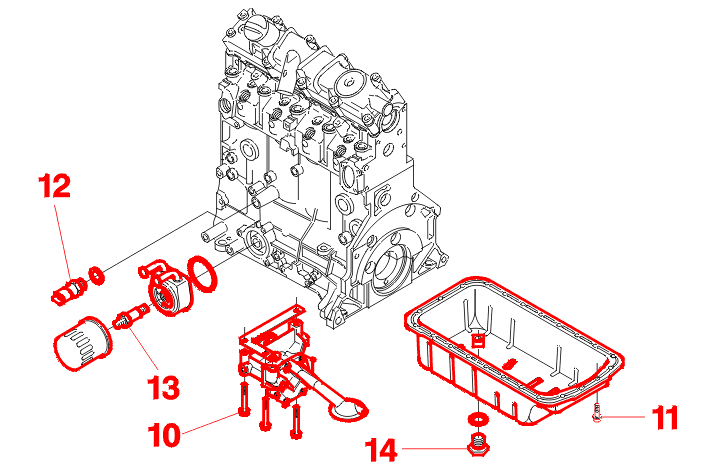 12
13
10
14
11