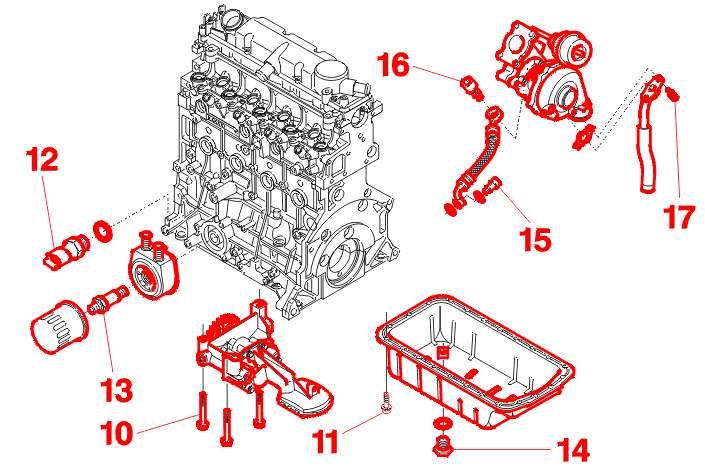 16
12
17
15
13
10
11
14