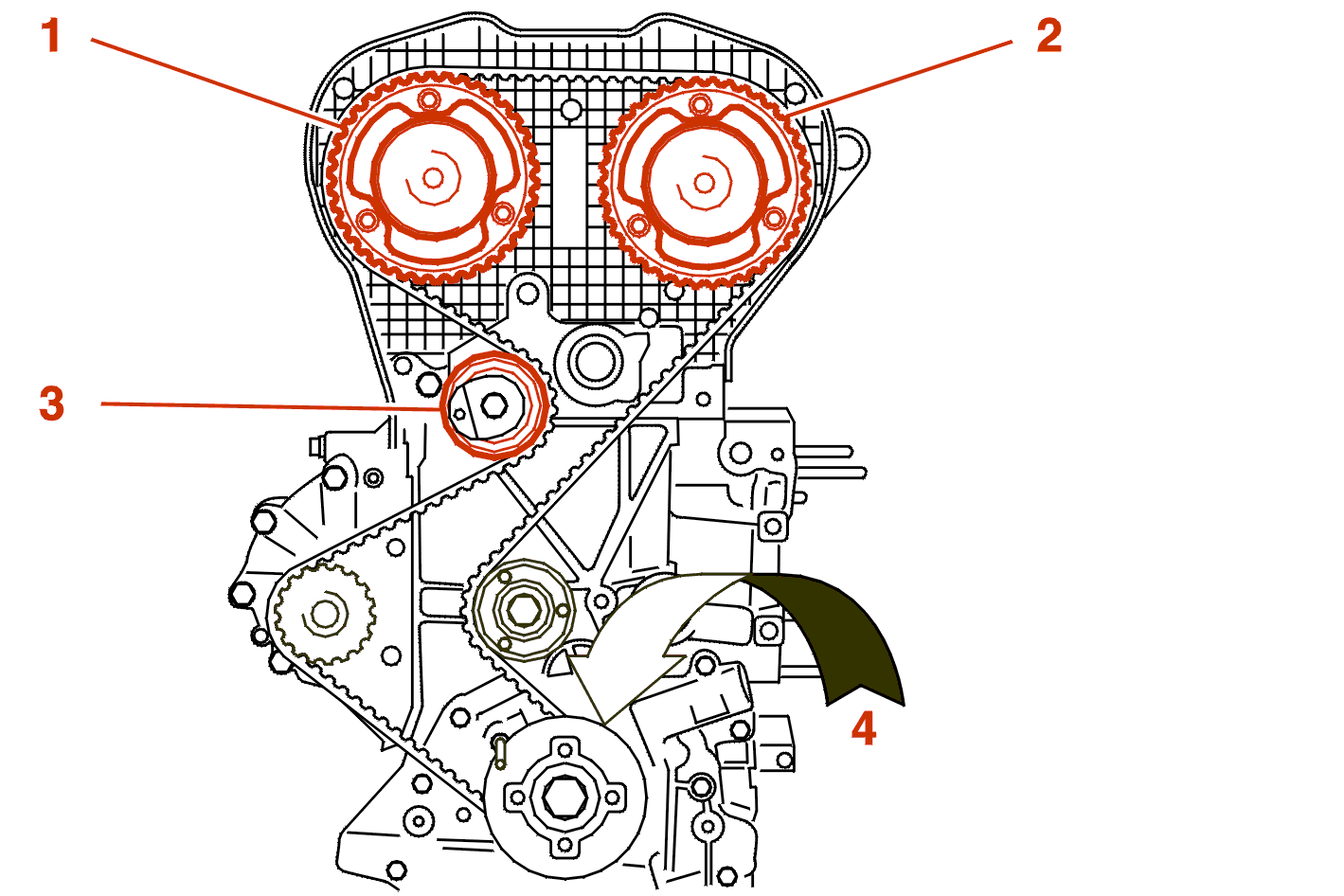 1
2
3
4