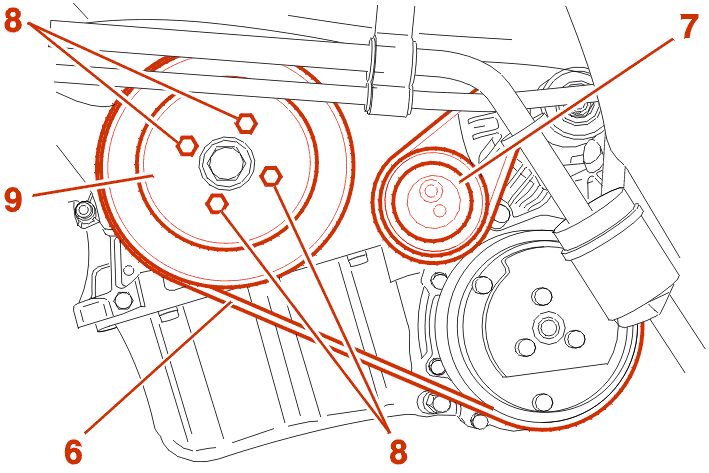 8
7
9
6
8