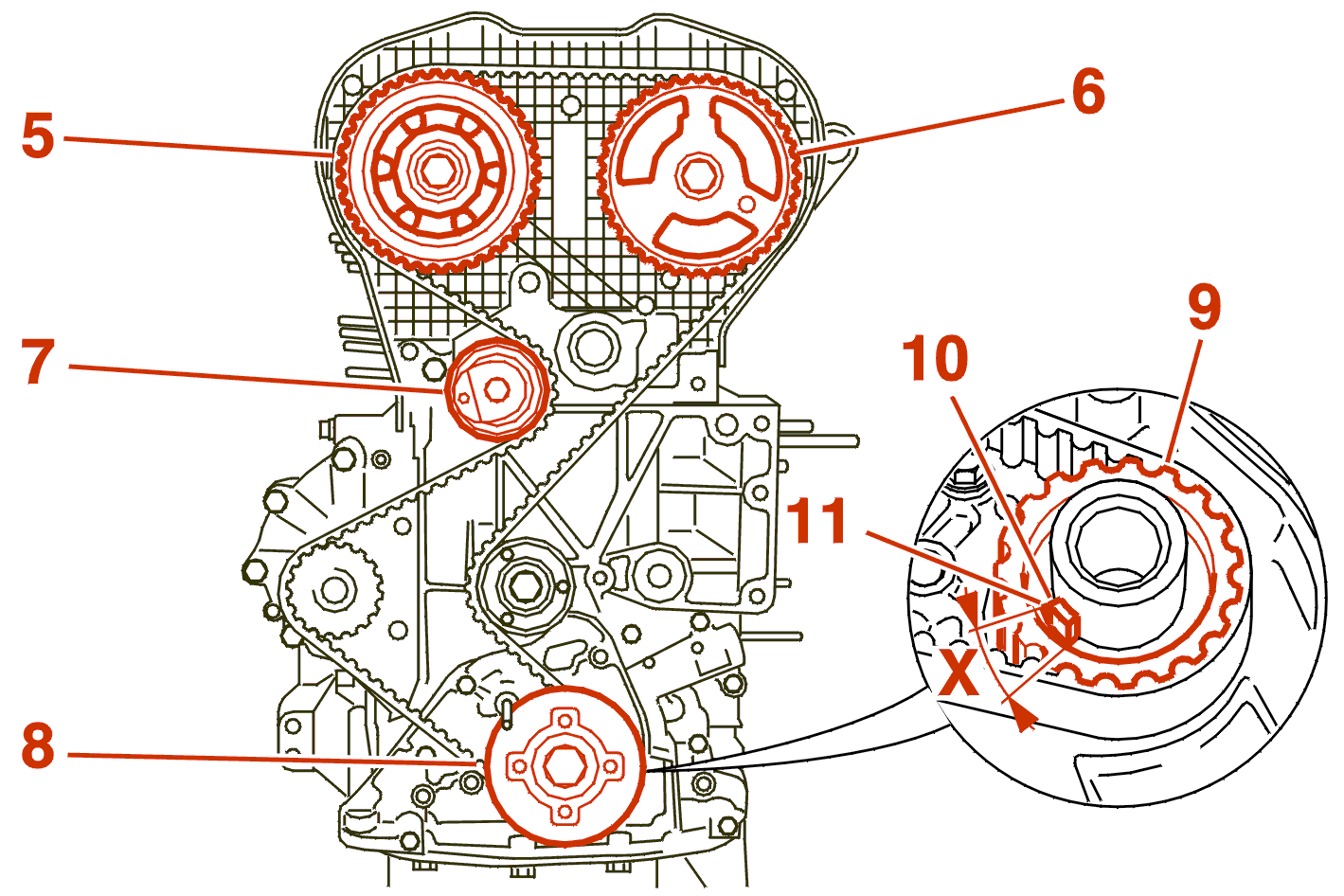 5
6
7
9
10
11
X
8