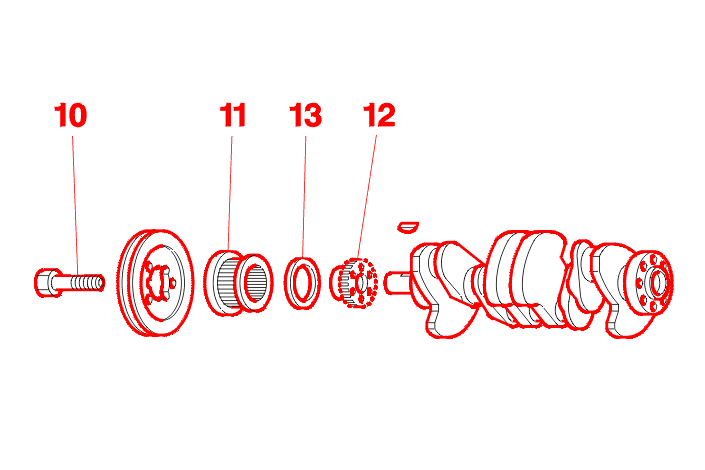 10 11 13 12