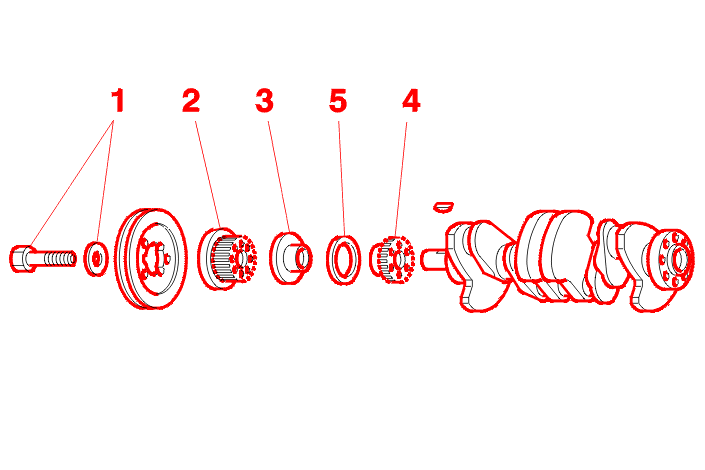 1 2 3 5 4