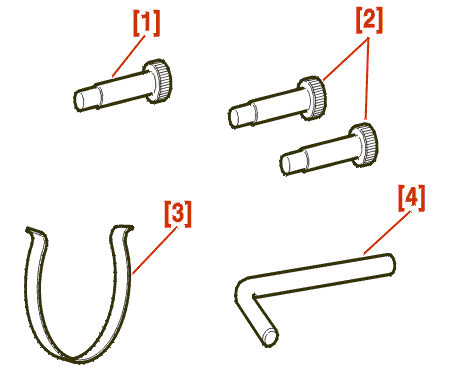 [1]
[2]
[3]
[4]