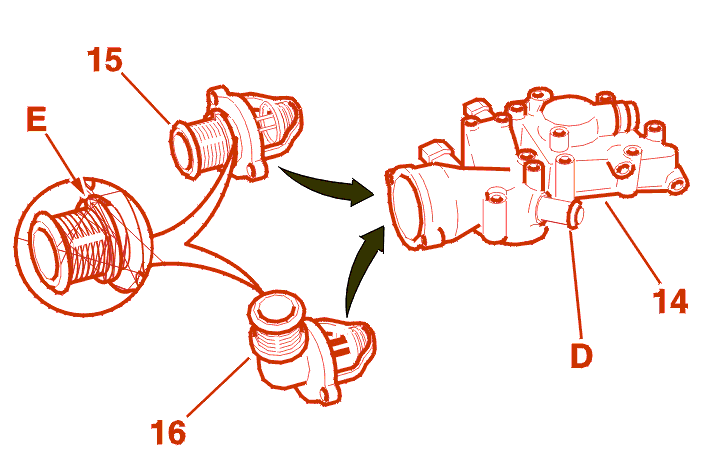 15
E
14
D
16