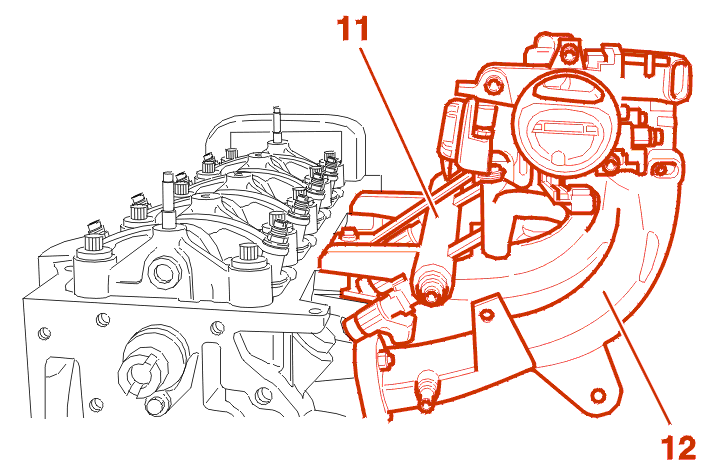 11

12