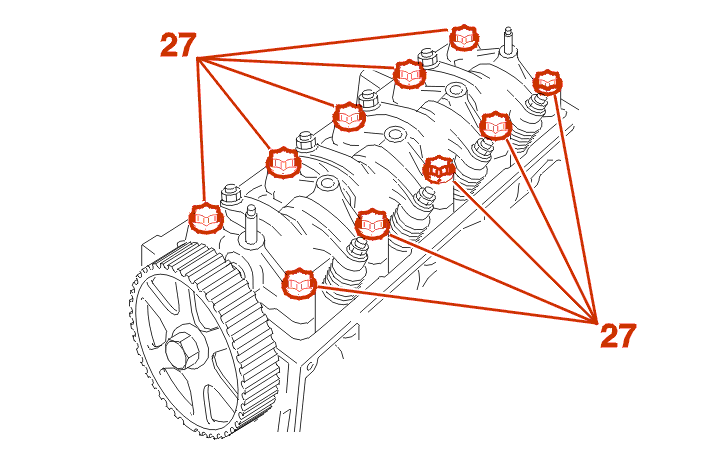 27

27