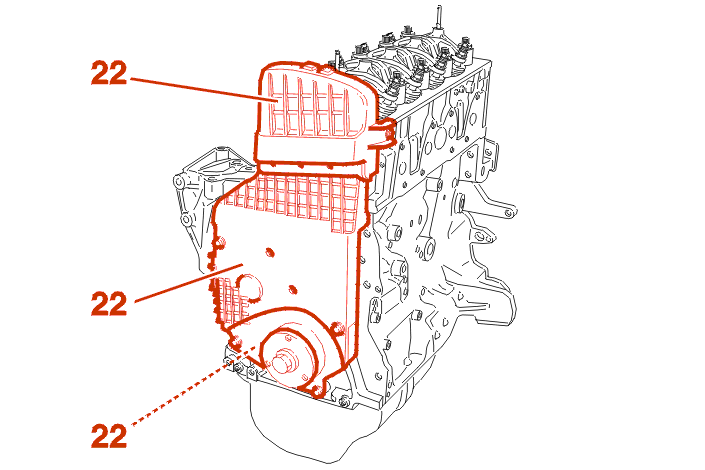 22

22

22