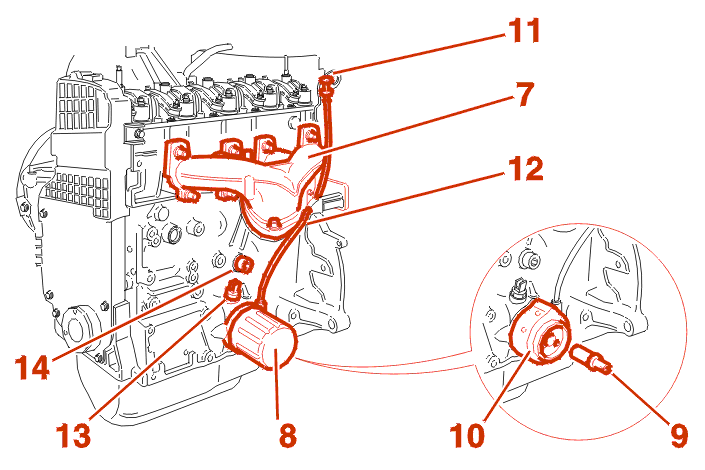 11
7
12
14
13
8
10
9