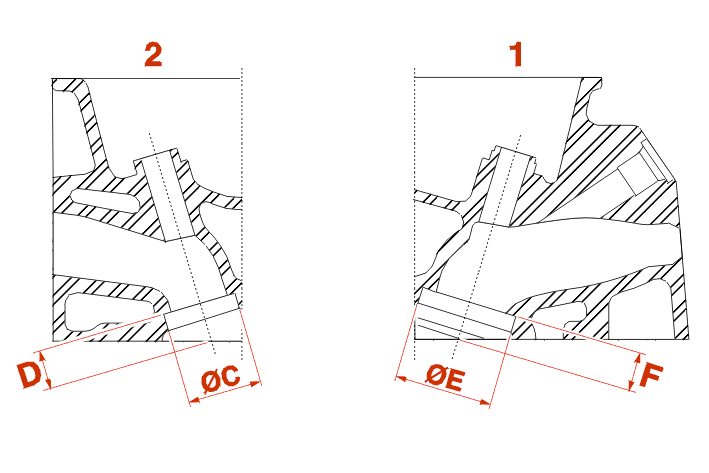 2

1

D

ØC

ØE

F