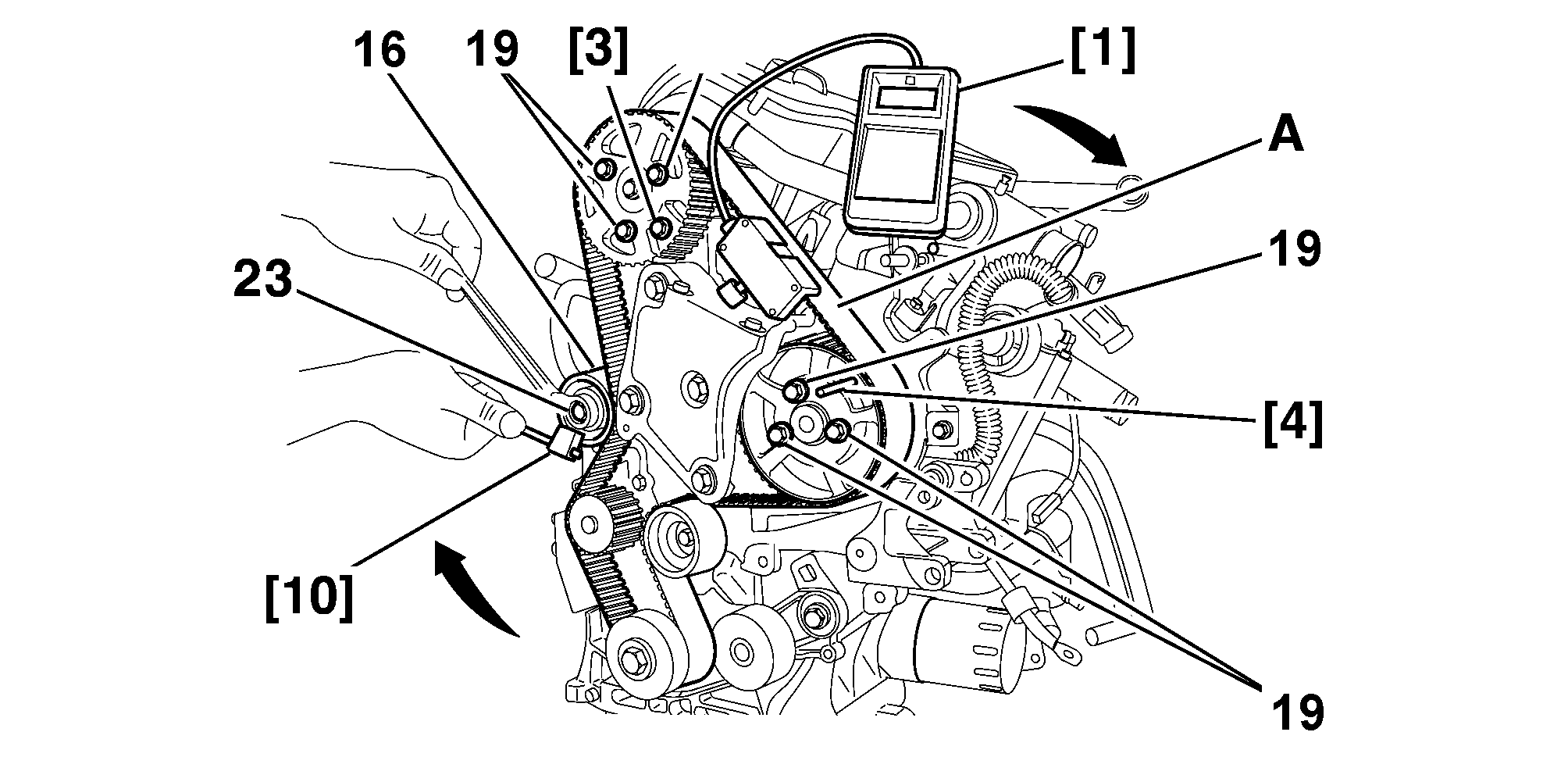 16
19
[3]
[1]
A
19
23
[4]
[10]
19