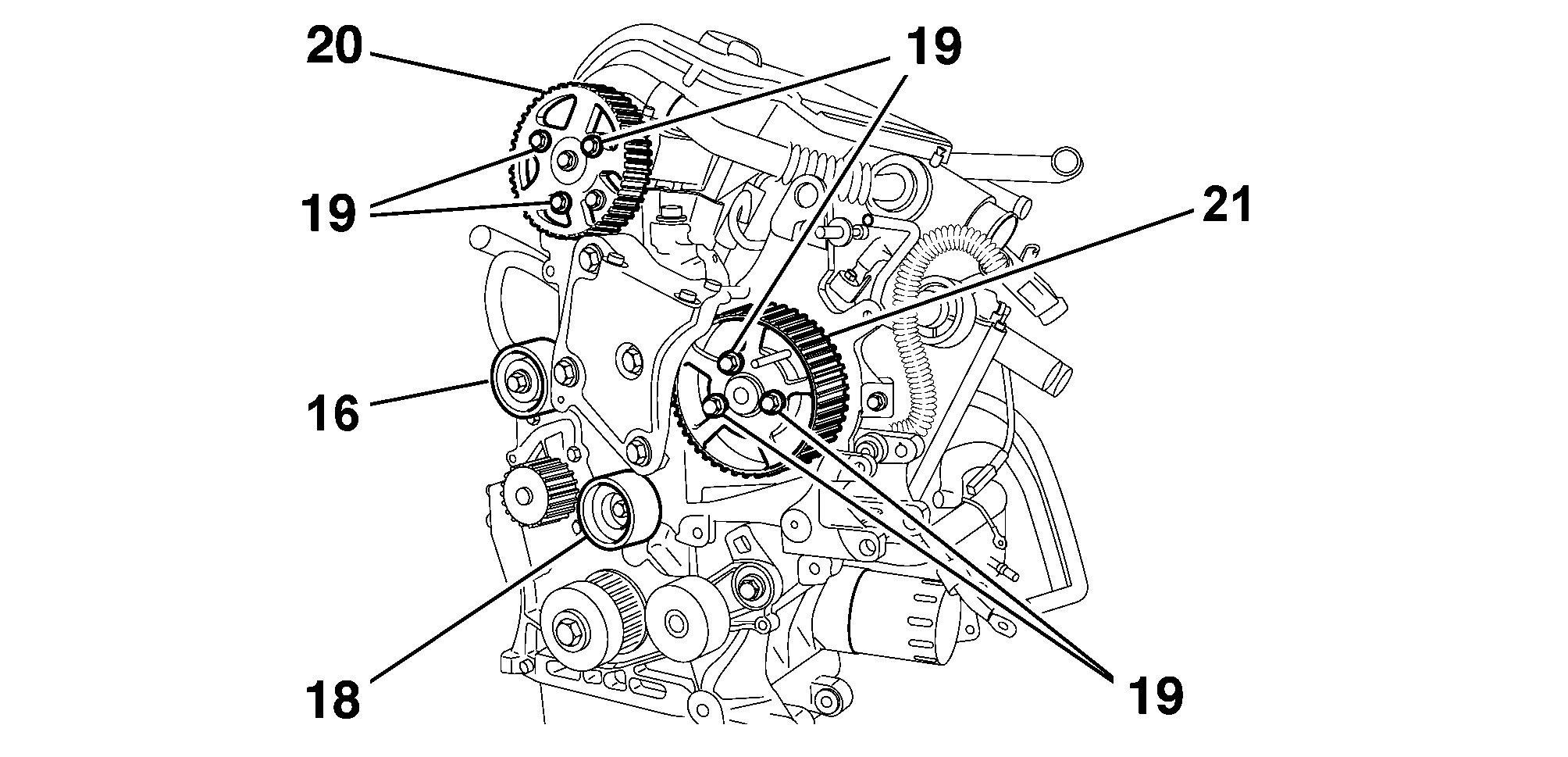 20
19
19
21
16
18
19