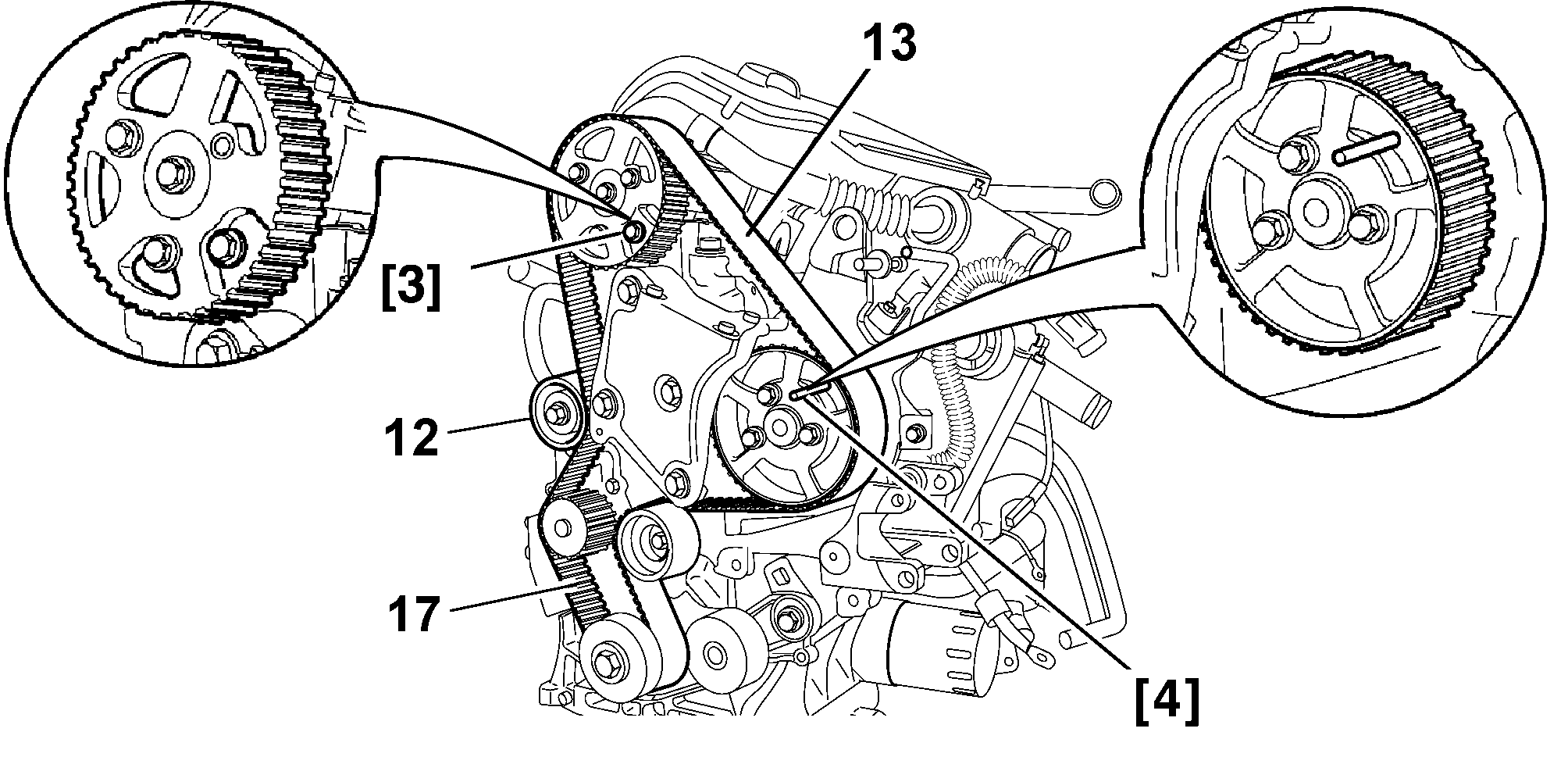 13
[3]
12
17
[4]