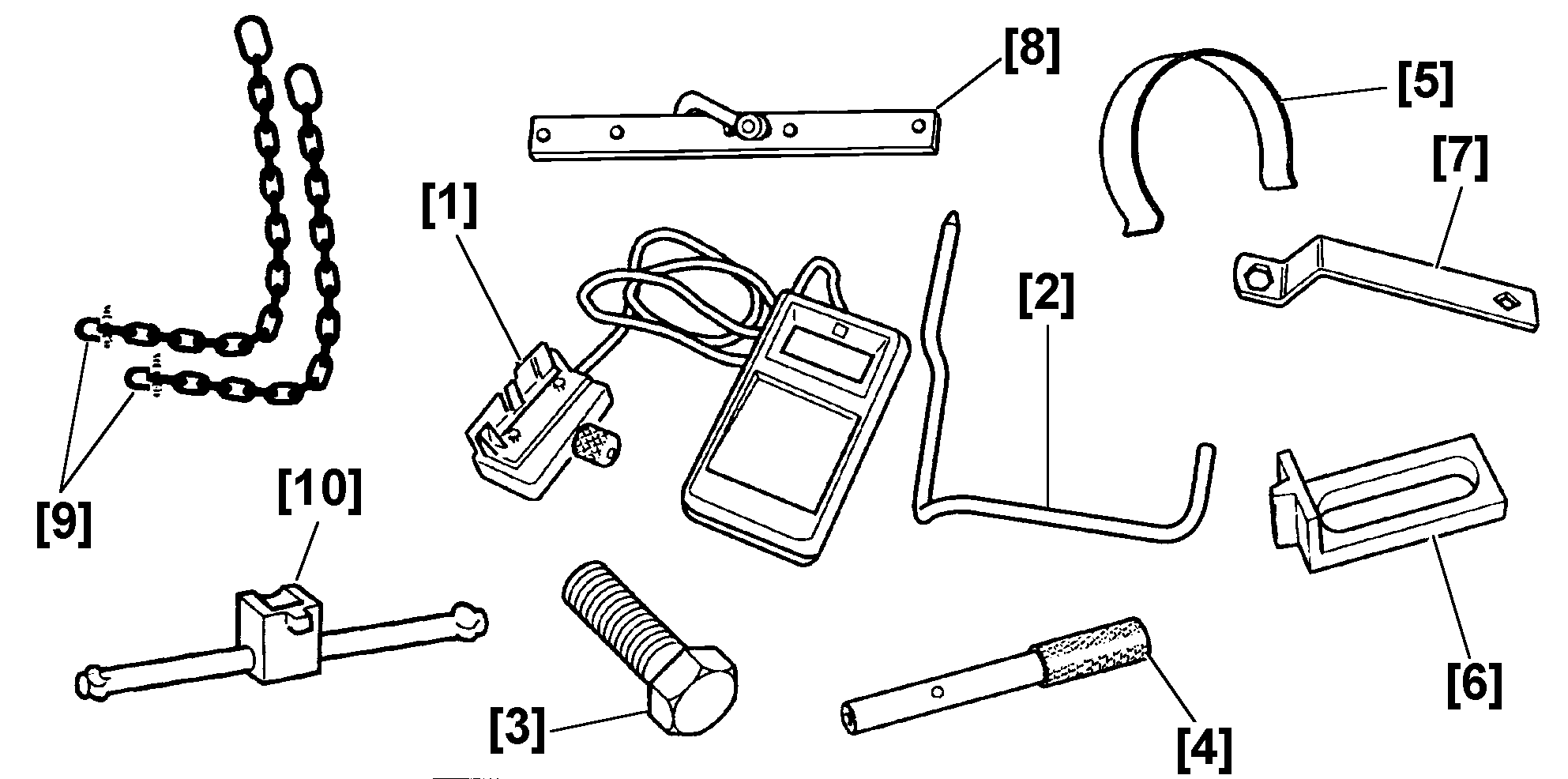 [8]
[5]
[7]
[1]
[2]
[9]
[10]
[6]
[3]
[4]