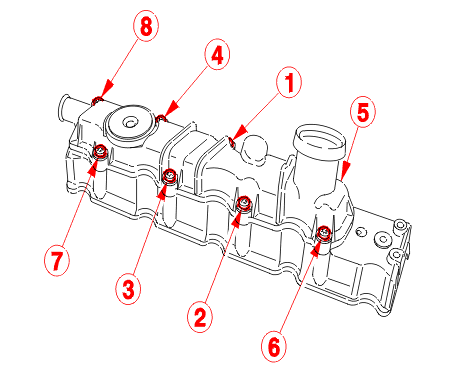 8
4
1
5
7
3
2
6