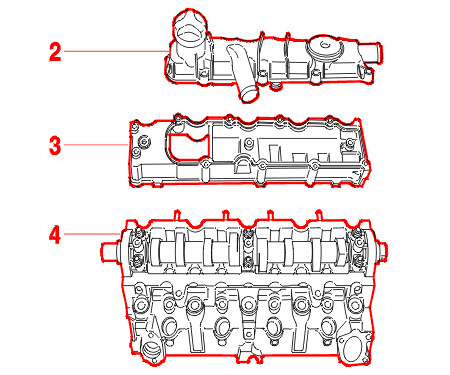 2

3

4