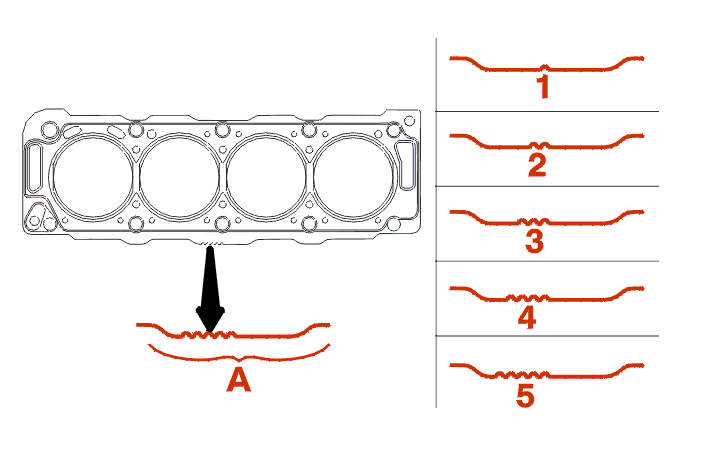 A

1

2

3

4

5