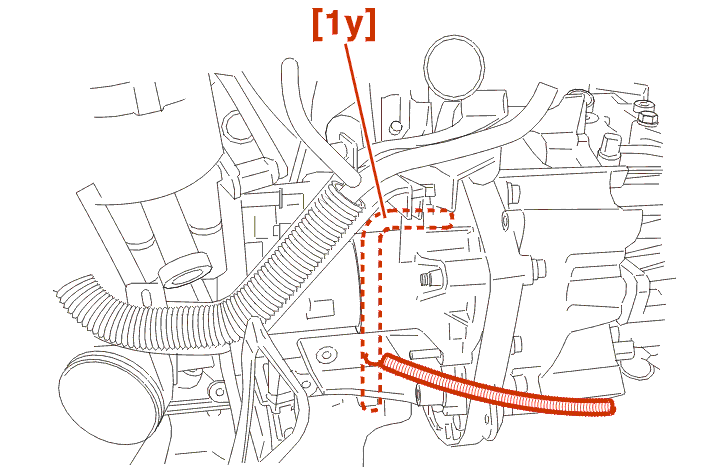 [1y]