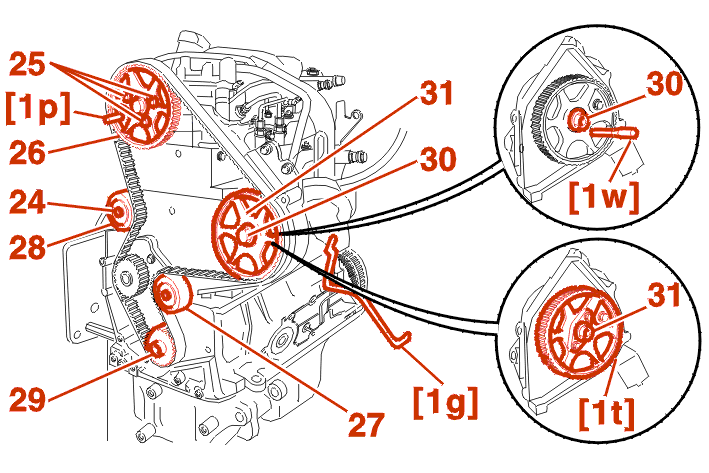 25
[1p]
26
24
28
29
31
30
27
[1g]
30
[1w]
31
[1t]