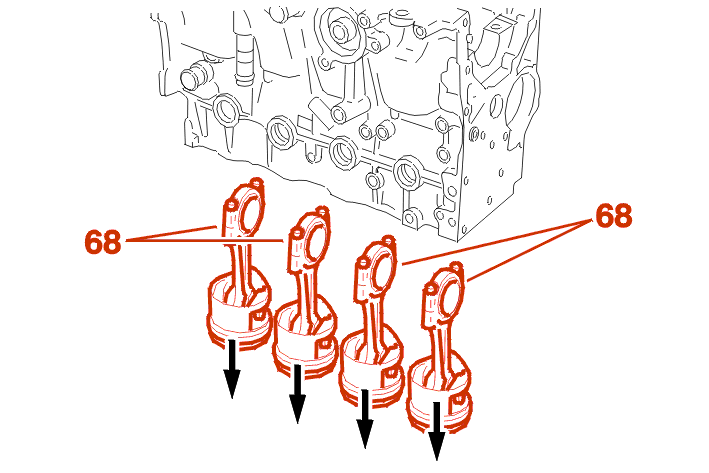 68

68