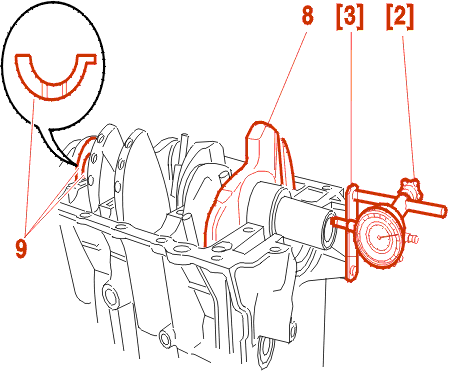 8
[3]
[2]
9