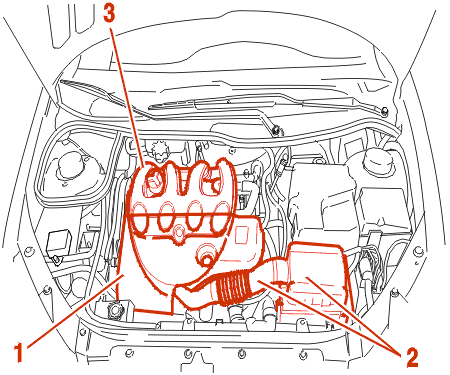 3

1

2