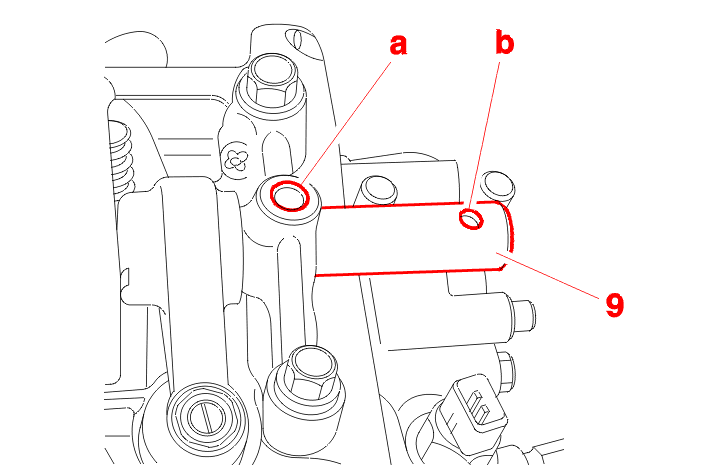 a
b
9