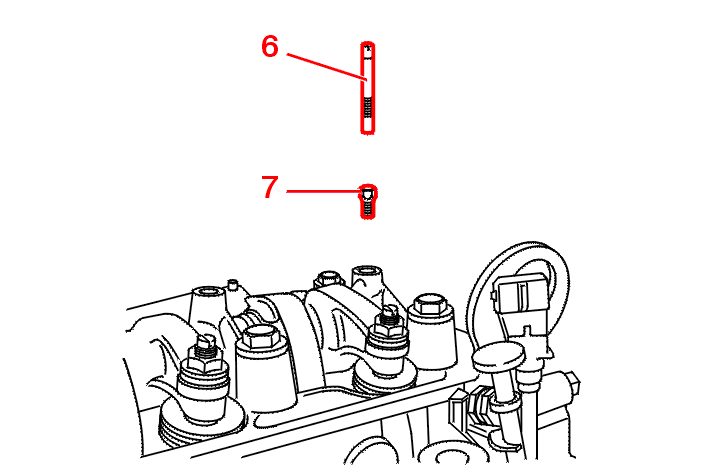 6

7