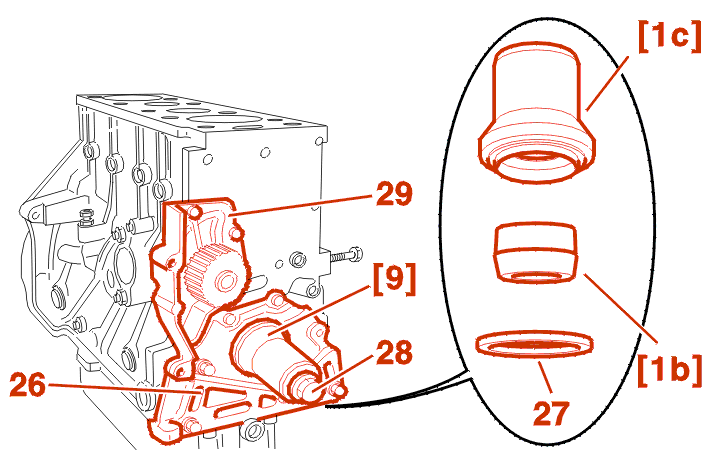 [1c]

29

[9]

28

26

[1b]

27