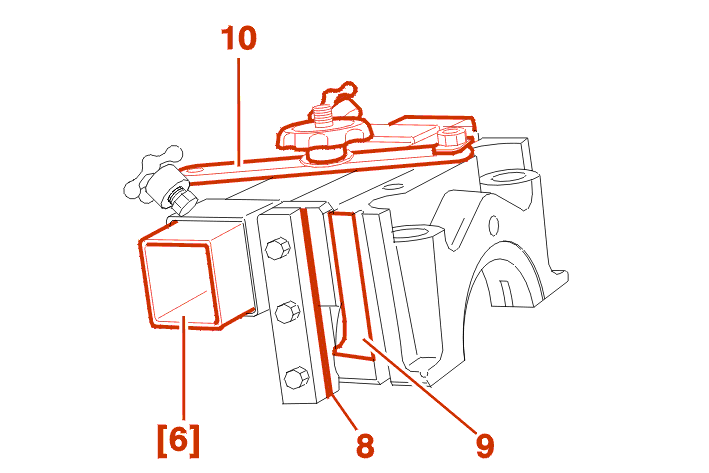 10

[6]

8

9