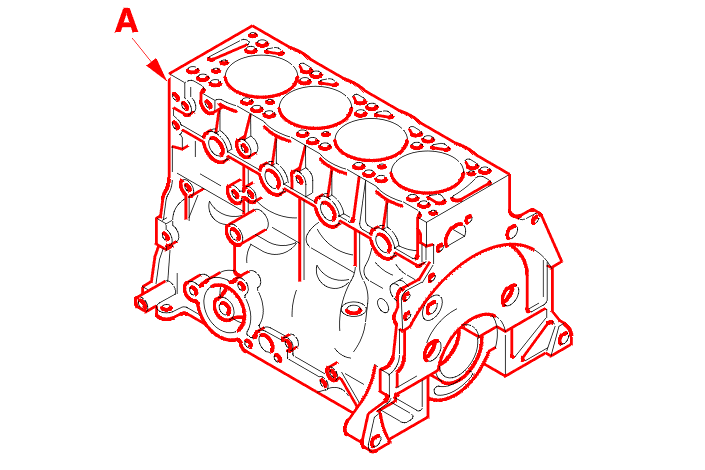 A