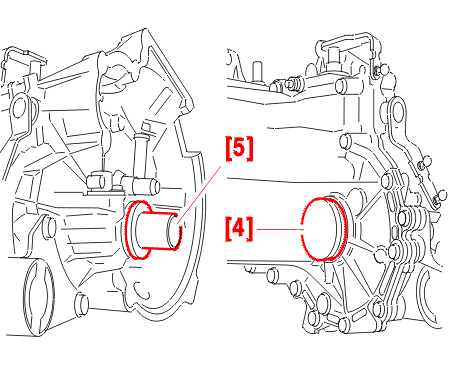 [5]
[4]