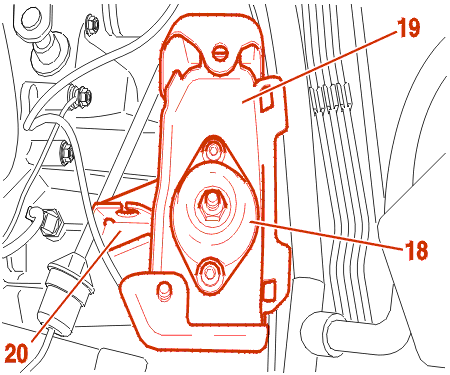 19

18

20