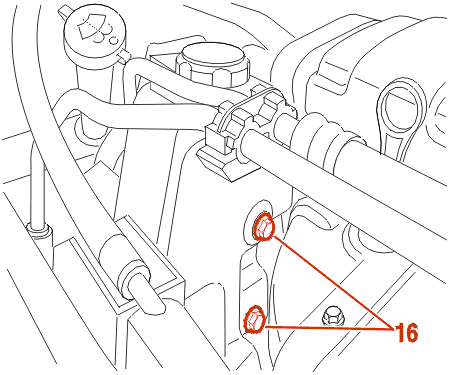 16