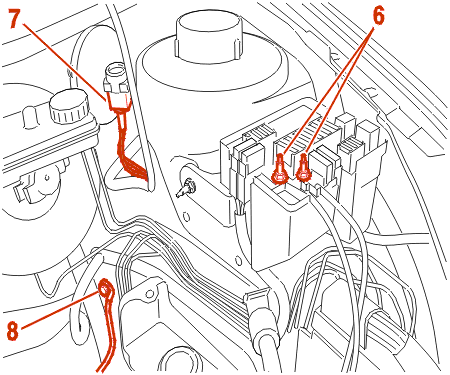 7
6
8