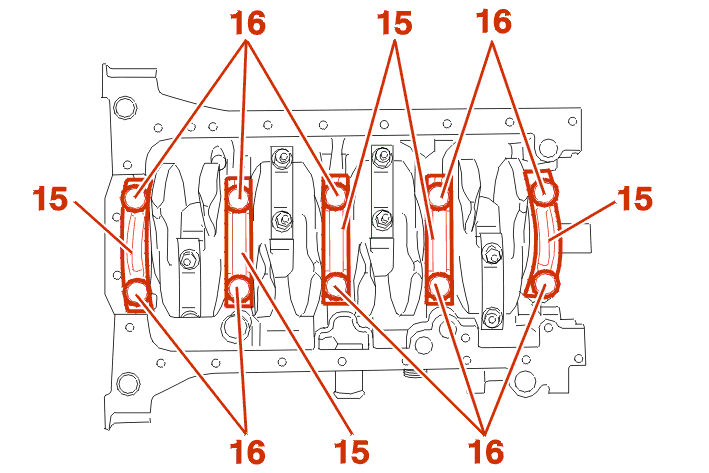 16
15
16
15
15
16
15
16