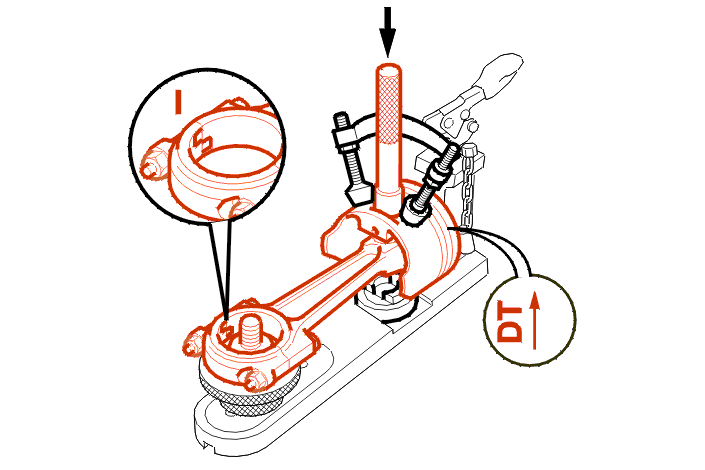 I

DT