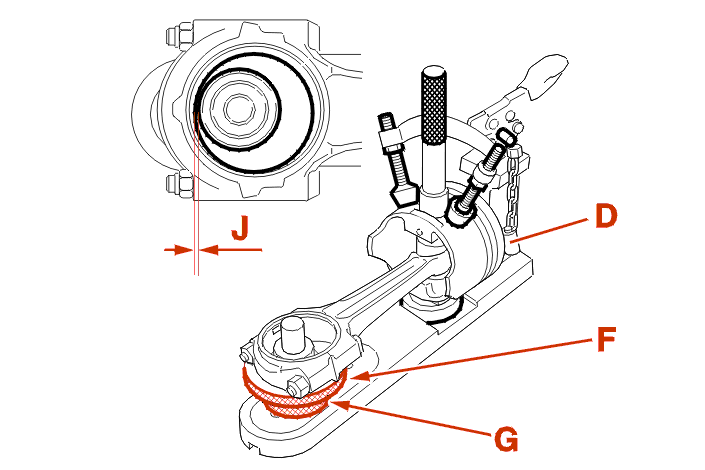 J
D
F
G