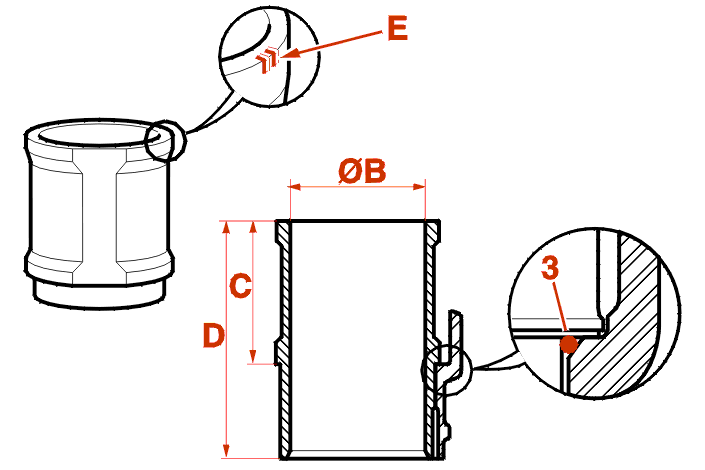 E
ØB
C
D
3